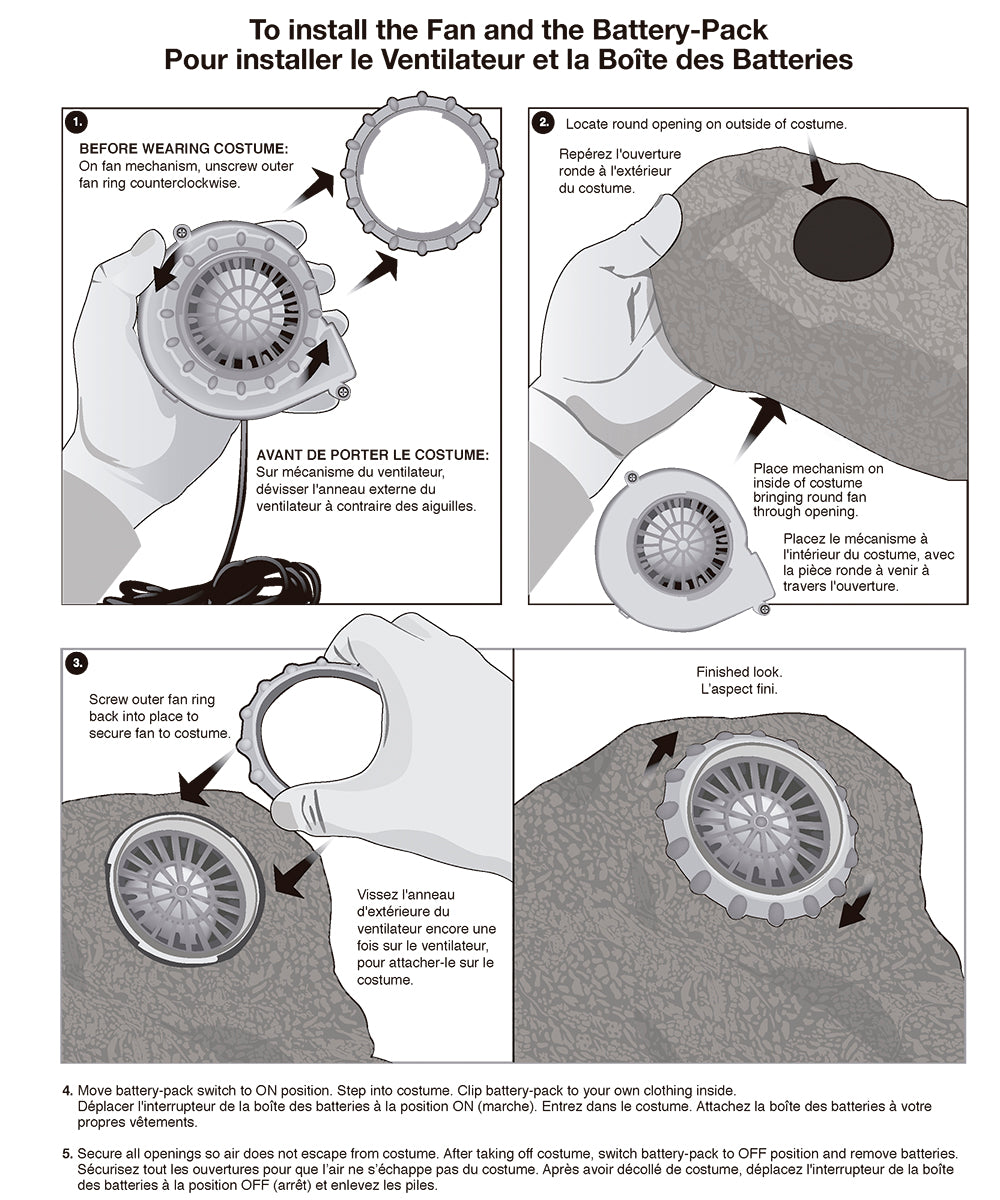 To install the Fan and the Battery-Pack
Pour installer le Ventilateur et la Boîte des Batteries

1.
BEFORE WEARING COSTUME:
On fan mechanism, unscrew outer fan ring counterclockwise.

AVANT DE PORTER LE COSTUME:
Sur mécanisme du ventilateur, dévisser l'anneau externe du ventilateur à contraire des aiguilles.

2.
Locate round opening on outside of costume.

Repérez l'ouverture ronde à l'extérieur du costume.

Place mechanism on inside of costume bringing round fan through opening.

Placez le mécanisme à l'intérieur du costume, avec la pièce ronde à venir à travers l'ouverture.

3.
Screw outer fan ring back into place to secure fan to costume.

Vissez l'anneau d'extérieure du ventilateur encore une fois sur le ventilateur, pour attacher-le sur le costume.

Finished look.
L'aspect fini.

4. Move battery-pack switch to ON position. Step into costume. Clip battery-pack to your own clothing inside.
Déplacer l'interrupteur de la boîte des batteries à la position ON (marche). Entrez dans le costume. Attachez la boîte des batteries à votre propres vêtements.

5. Secure all openings so air does not escape from costume. After taking off costume, switch battery-pack to OFF position and remove batteries.
Sécurisez tout les ouvertures pour que l'air ne s'échappe pas du costume. Après avoir décollé de costume, déplacez l'interrupteur de la boîte des batteries à la position OFF (arrêt) et enlevez les piles.