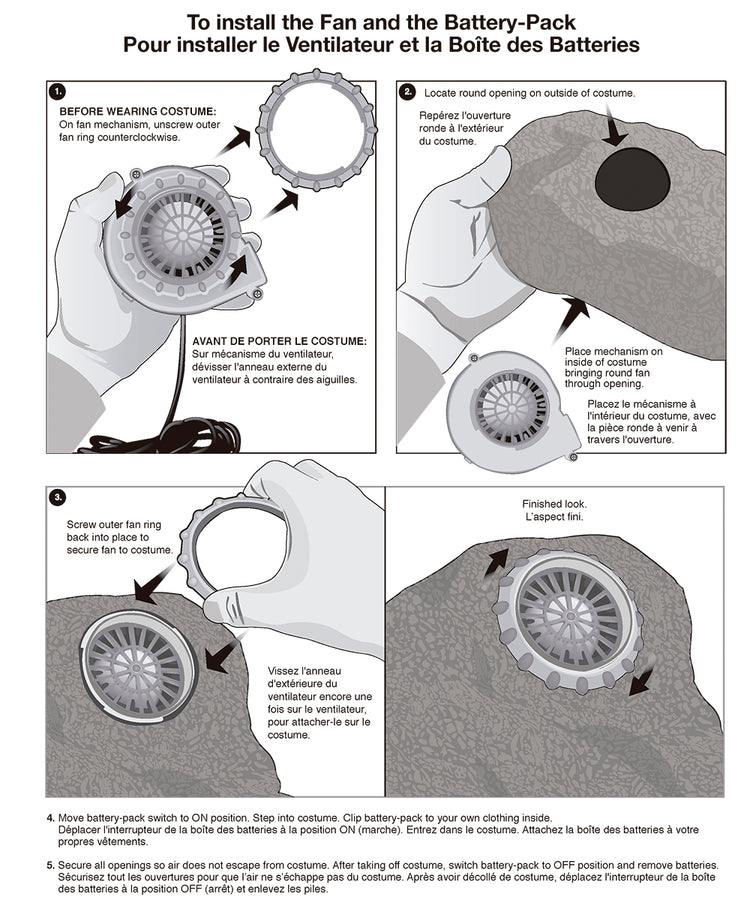 To install the Fan and the Battery-Pack
Pour installer le Ventilateur et la Boîte des Batteries

1.

BEFORE WEARING COSTUME:
On fan mechanism, unscrew outer fan ring counterclockwise.

AVANT DE PORTER LE COSTUME:
Sur mécanisme du ventilateur, dévisser l'anneau externe du ventilateur à contraire des aiguilles.

2.

Locate round opening on outside of costume.

Repérez l'ouverture ronde à l'extérieur du costume.

Place mechanism on inside of costume bringing round fan through opening.

Placez le mécanisme à l'intérieur du costume, avec la pièce ronde à venir à travers l'ouverture.

3.

Screw outer fan ring back into place to secure fan to costume.

Vissez l'anneau d'extérieure du ventilateur encore une fois sur le ventilateur, pour attacher-le sur le costume.

Finished look.
L'aspect fini.

4. Move battery-pack switch to ON position. Step into costume. Clip battery-pack to your own clothing inside.
Déplacer l'interrupteur de la boîte des batteries à la position ON (marche). Entrez dans le costume. Attachez la boîte des batteries à votre propres vêtements.

5. Secure all openings so air does not escape from costume. After taking off costume, switch battery-pack to OFF position and remove batteries.
Sécurisez tout les ouvertures pour que l'air ne s'échappe pas du costume. Après avoir décollé de costume, déplacez l'interrupteur de la boîte des batteries à la position OFF (arrêt) et enlevez les piles.